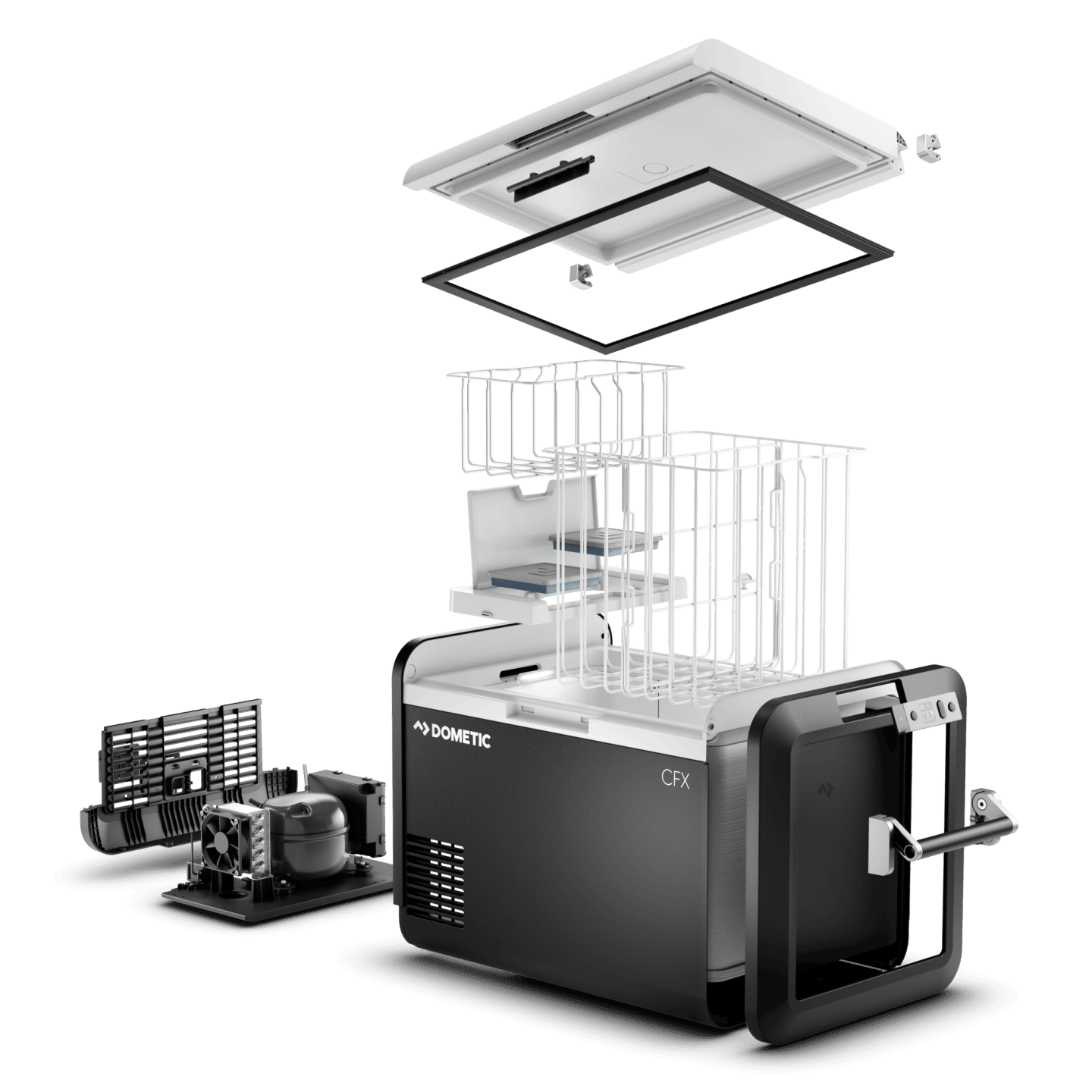 DOMETIC

CFX